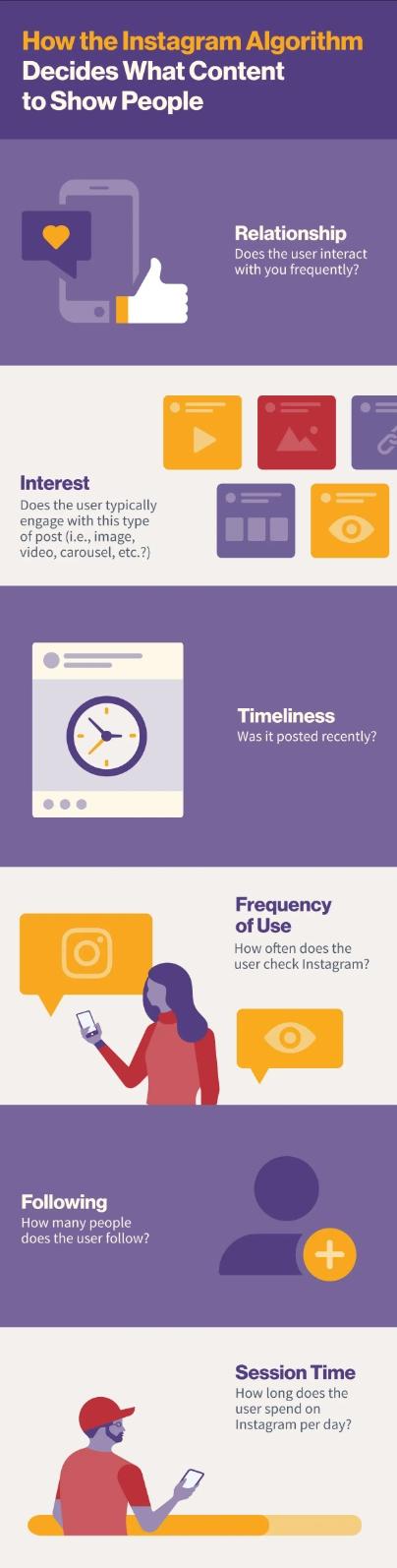 How the Instagram Algorithm Decides What Content to Show People

Relationship
Does the user interact with you frequently?

Interest
Does the user typically engage with this type of post (i.e., image, video, carousel, etc.?)

Timeliness
Was it posted recently?

Frequency of Use
How often does the user check Instagram?

Following
How many people does the user follow?

Session Time
How long does the user spend on Instagram per day?